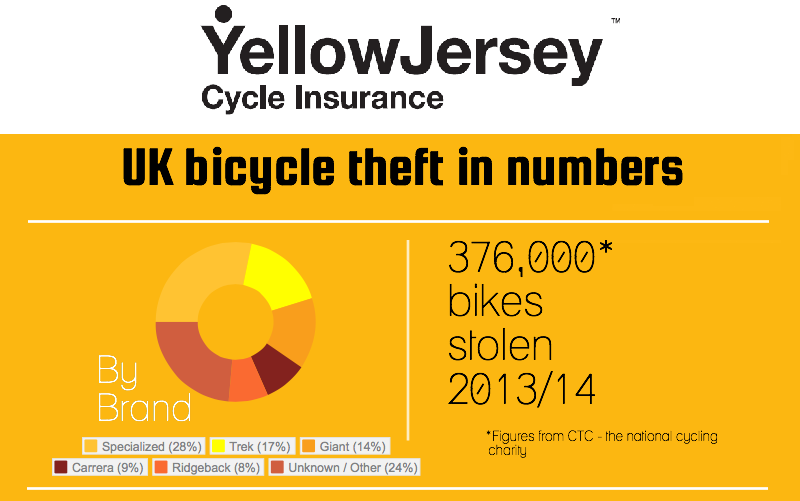 YellowJersey™
Cycle Insurance

UK bicycle theft in numbers

By Brand

Specialized (28%)
Trek (17%)
Giant (14%)
Carrera (9%)
Ridgeback (8%)
Unknown / Other (24%)

376,000* bikes stolen 2013/14

*Figures from CTC - the national cycling charity